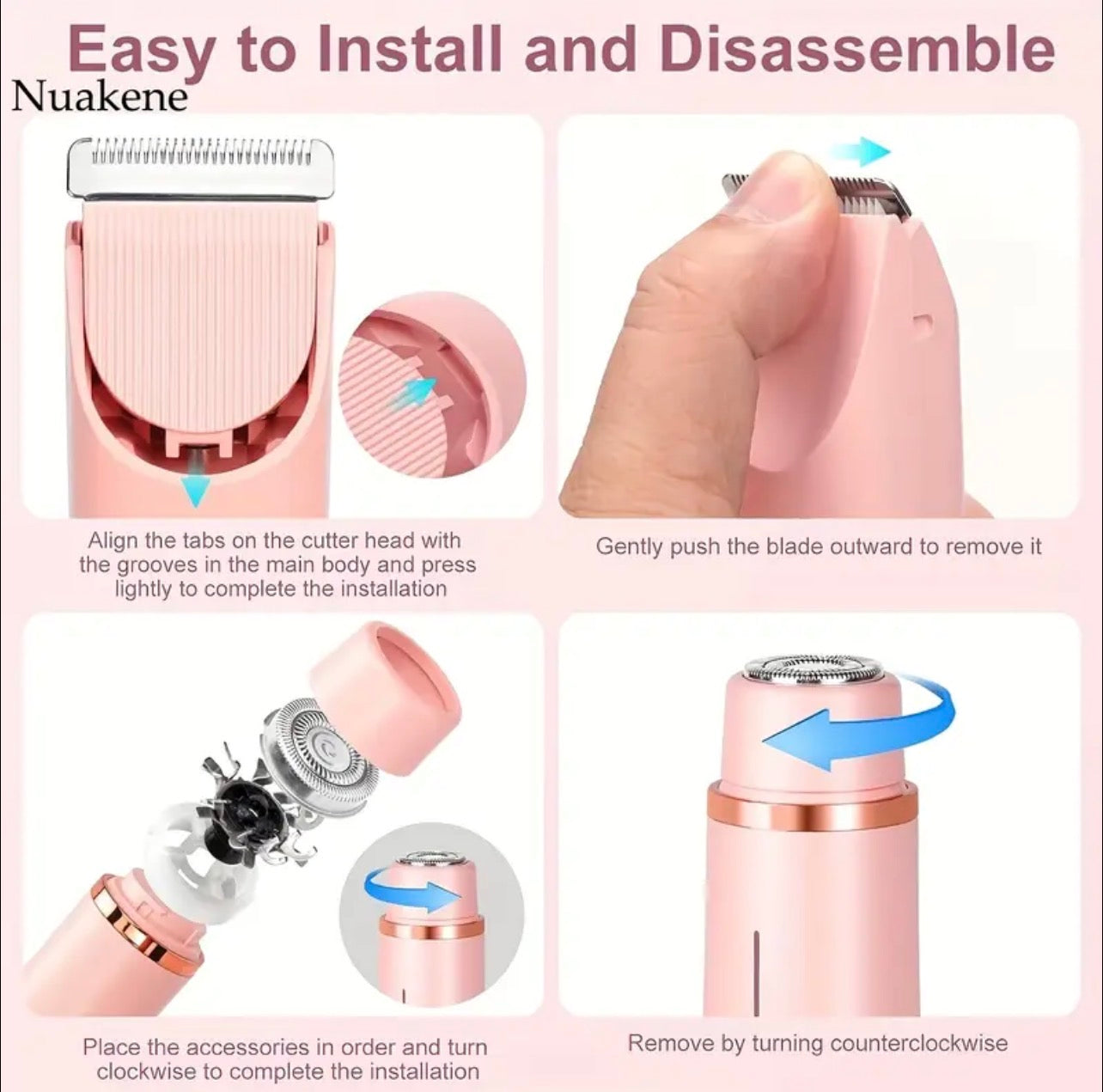 Easy to Install and Disassemble

Nuakene

Align the tabs on the cutter head with the grooves in the main body and press lightly to complete the installation

Gently push the blade outward to remove it

Place the accessories in order and turn clockwise to complete the installation

Remove by turning counterclockwise