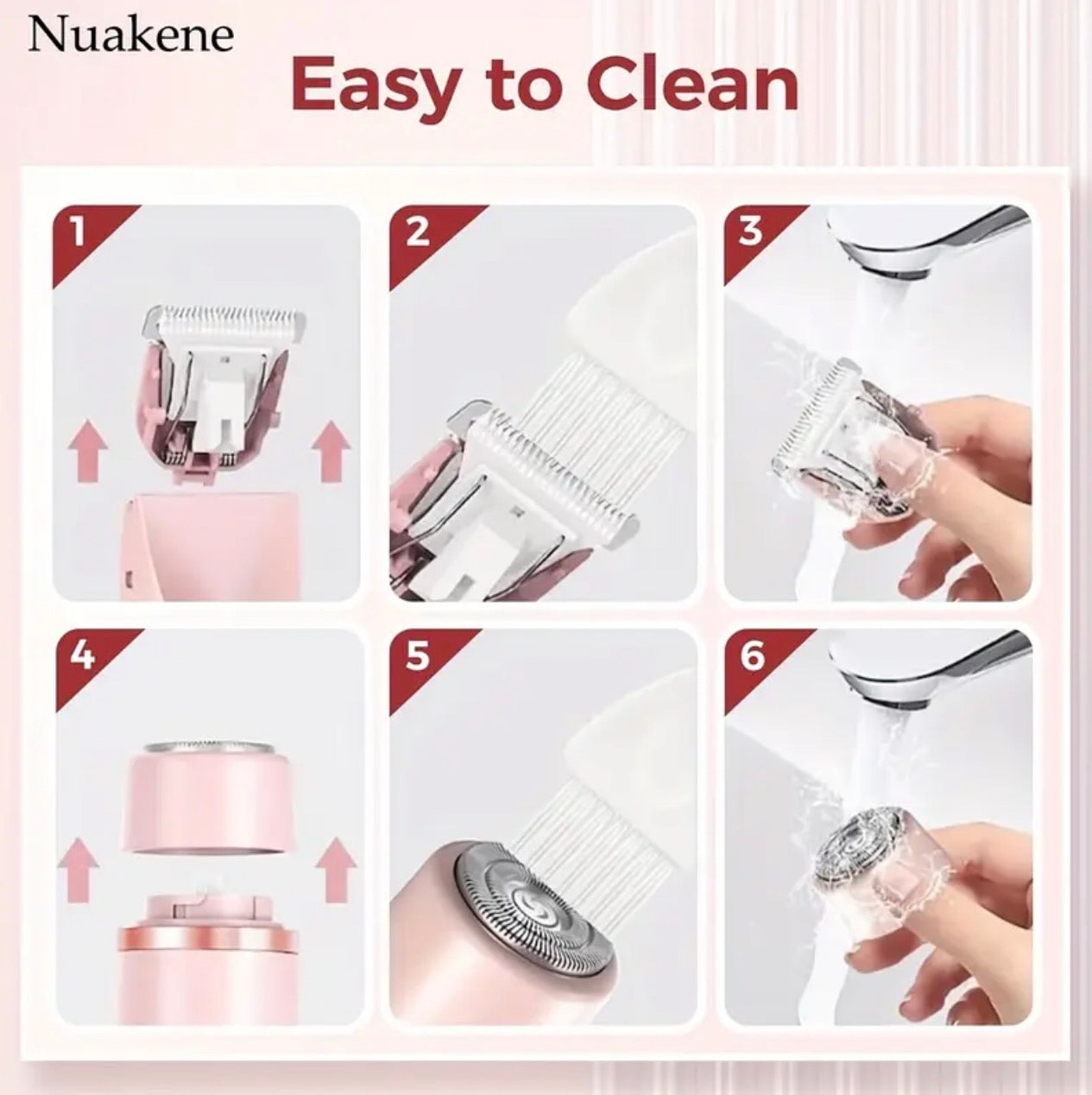 Nuakene

Easy to Clean

1

2

3

4

5

6