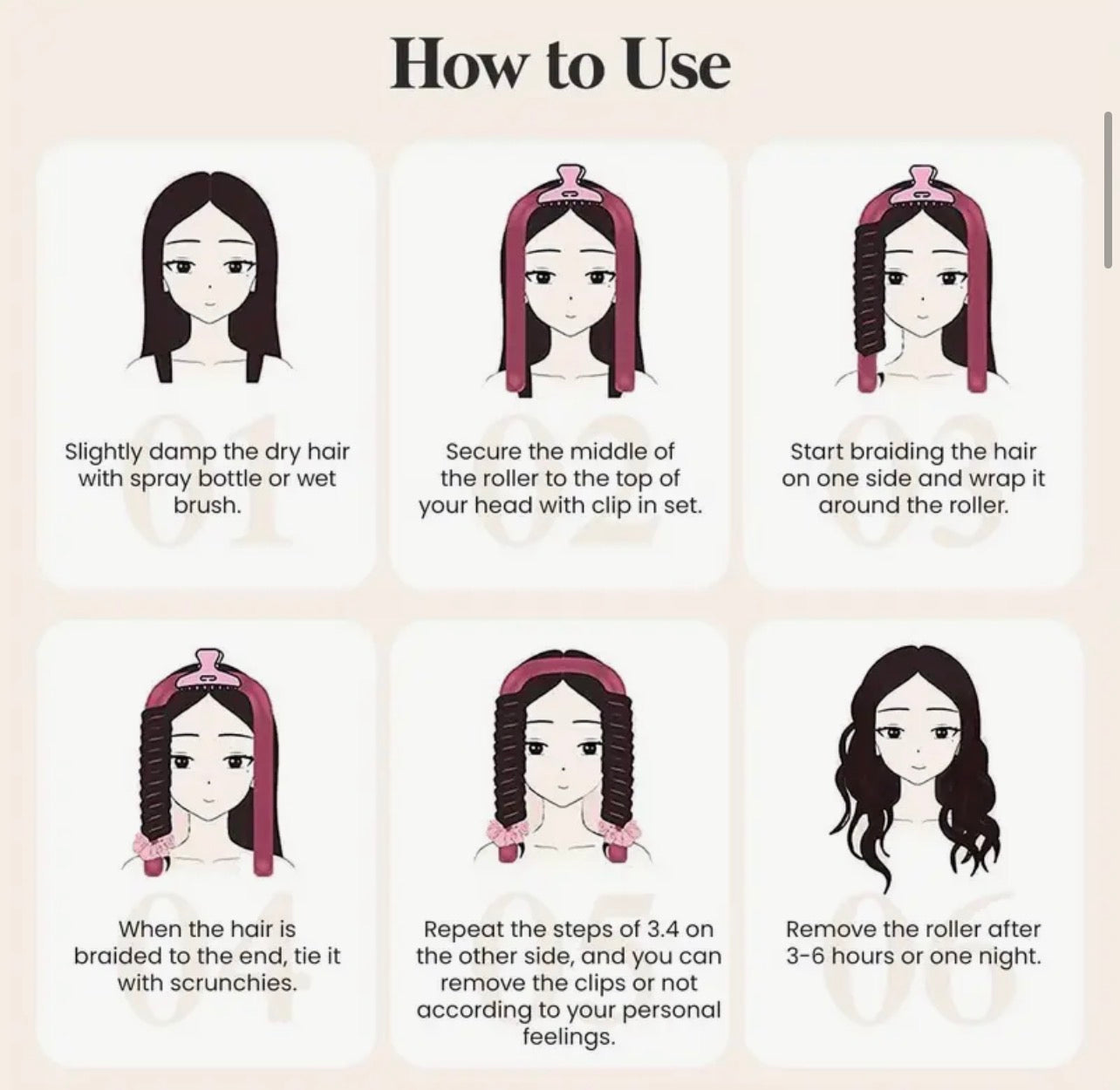 How to Use

01

Slightly damp the dry hair with spray bottle or wet brush.

02

Secure the middle of the roller to the top of your head with clip in set.

03

Start braiding the hair on one side and wrap it around the roller.

04

When the hair is braided to the end, tie it with scrunchies.

05

Repeat the steps of 3.4 on the other side, and you can remove the clips or not according to your personal feelings.

06

Remove the roller after 3-6 hours or one night.