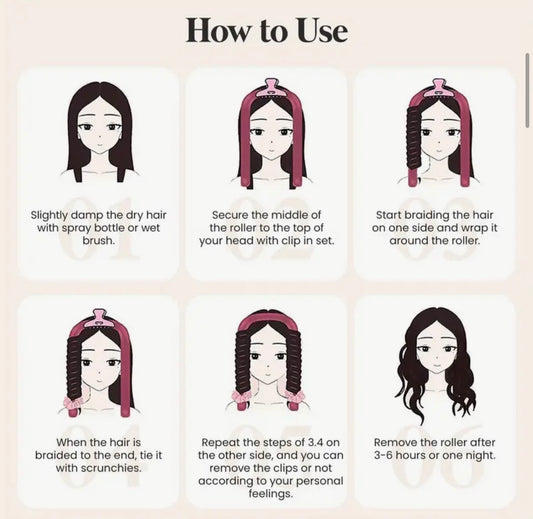 How to Use

01
Slightly damp the dry hair with spray bottle or wet brush.

02
Secure the middle of the roller to the top of your head with clip in set.

03
Start braiding the hair on one side and wrap it around the roller.

04
When the hair is braided to the end, tie it with scrunchies.

05
Repeat the steps of 3.4 on the other side, and you can remove the clips or not according to your personal feelings.

06
Remove the roller after 3-6 hours or one night.